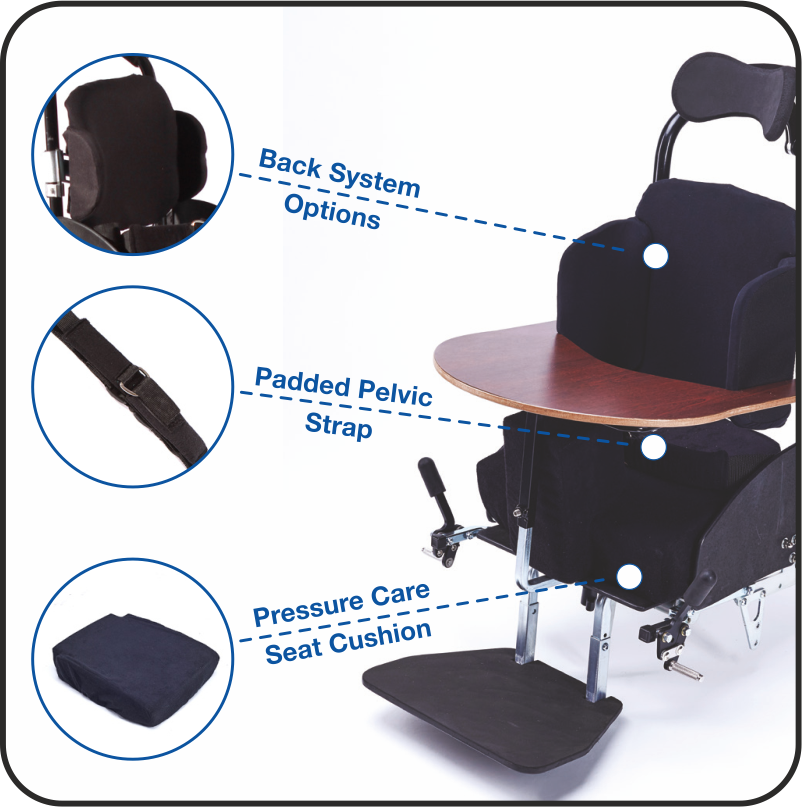 Back System Options

Padded Pelvic Strap

Pressure Care Seat Cushion